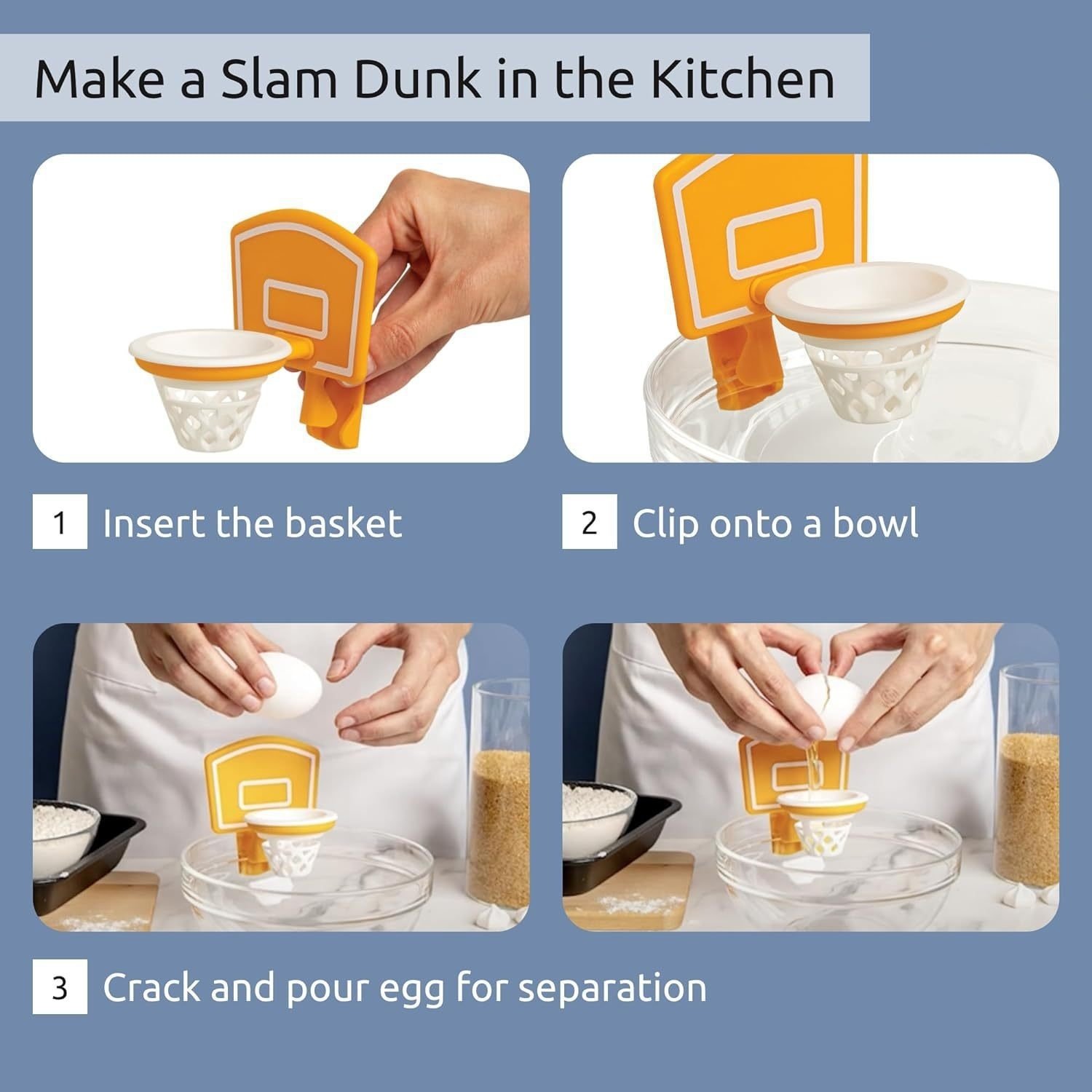 Make a Slam Dunk in the Kitchen

1 Insert the basket

2 Clip onto a bowl

3 Crack and pour egg for separation